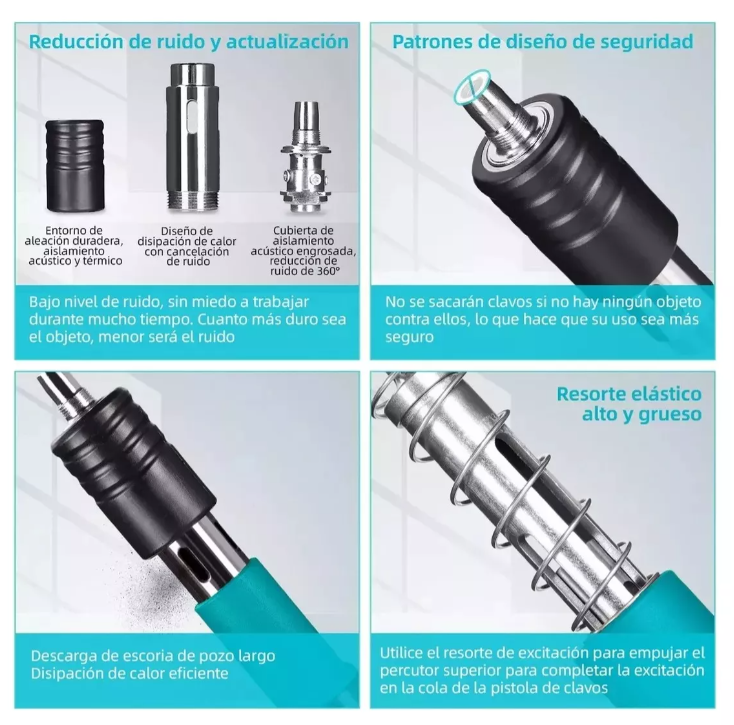 Reducción de ruido y actualización

Entorno de aleación duradera, aislamiento acústico y térmico

Diseño de disipación de calor con cancelación de ruido

Cubierta de aislamiento acústico engrosada, reducción de ruido de 360°

Bajo nivel de ruido, sin miedo a trabajar durante mucho tiempo. Cuanto más duro sea el objeto, menor será el ruido

Patrones de diseño de seguridad

No se sacarán clavos si no hay ningún objeto contra ellos, lo que hace que su uso sea más seguro

Descarga de escoria de pozo largo
Disipación de calor eficiente

Resorte elástico alto y grueso

Utilice el resorte de excitación para empujar el percutor superior para completar la excitación en la cola de la pistola de clavos